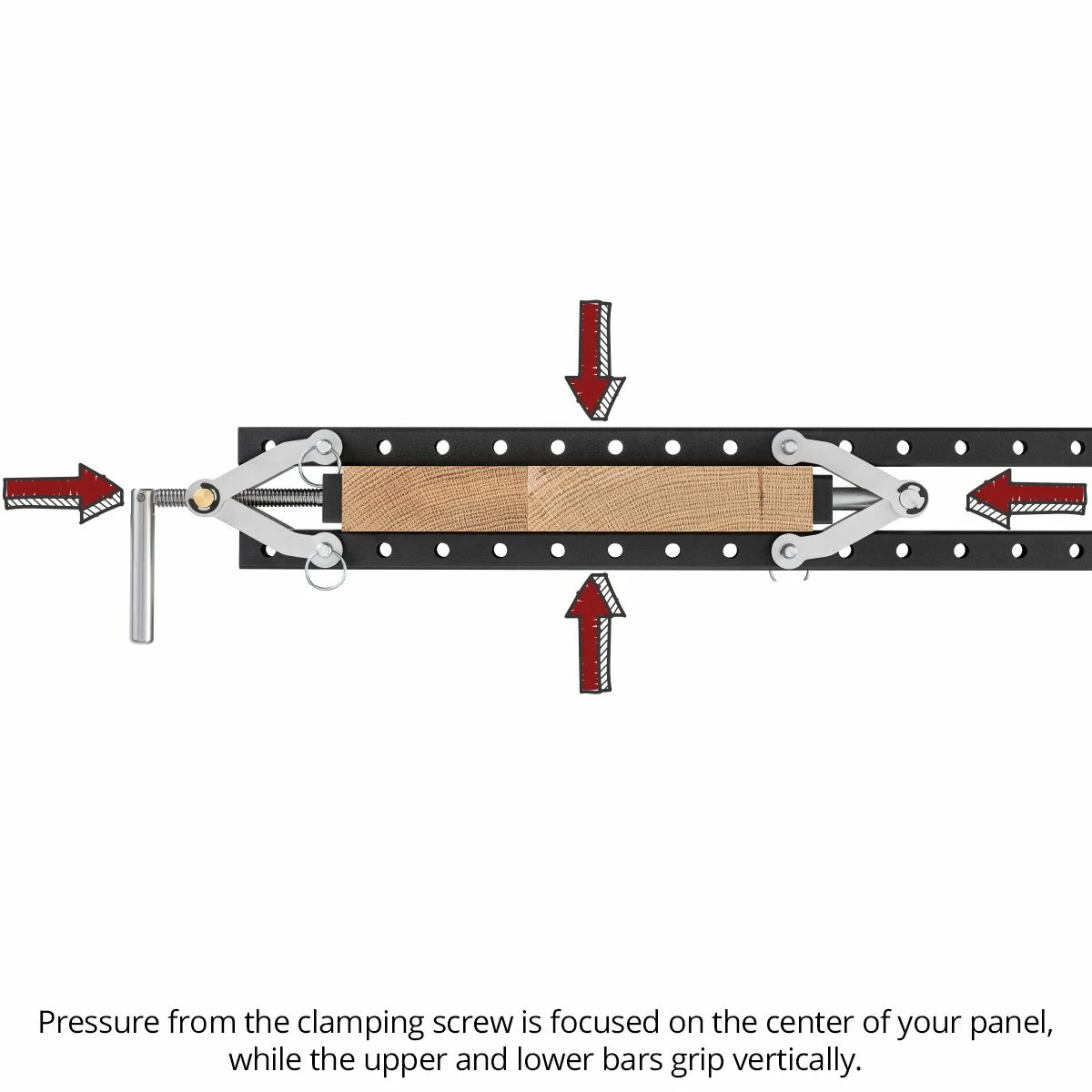 Pressure from the clamping screw is focused on the center of your panel, while the upper and lower bars grip vertically.