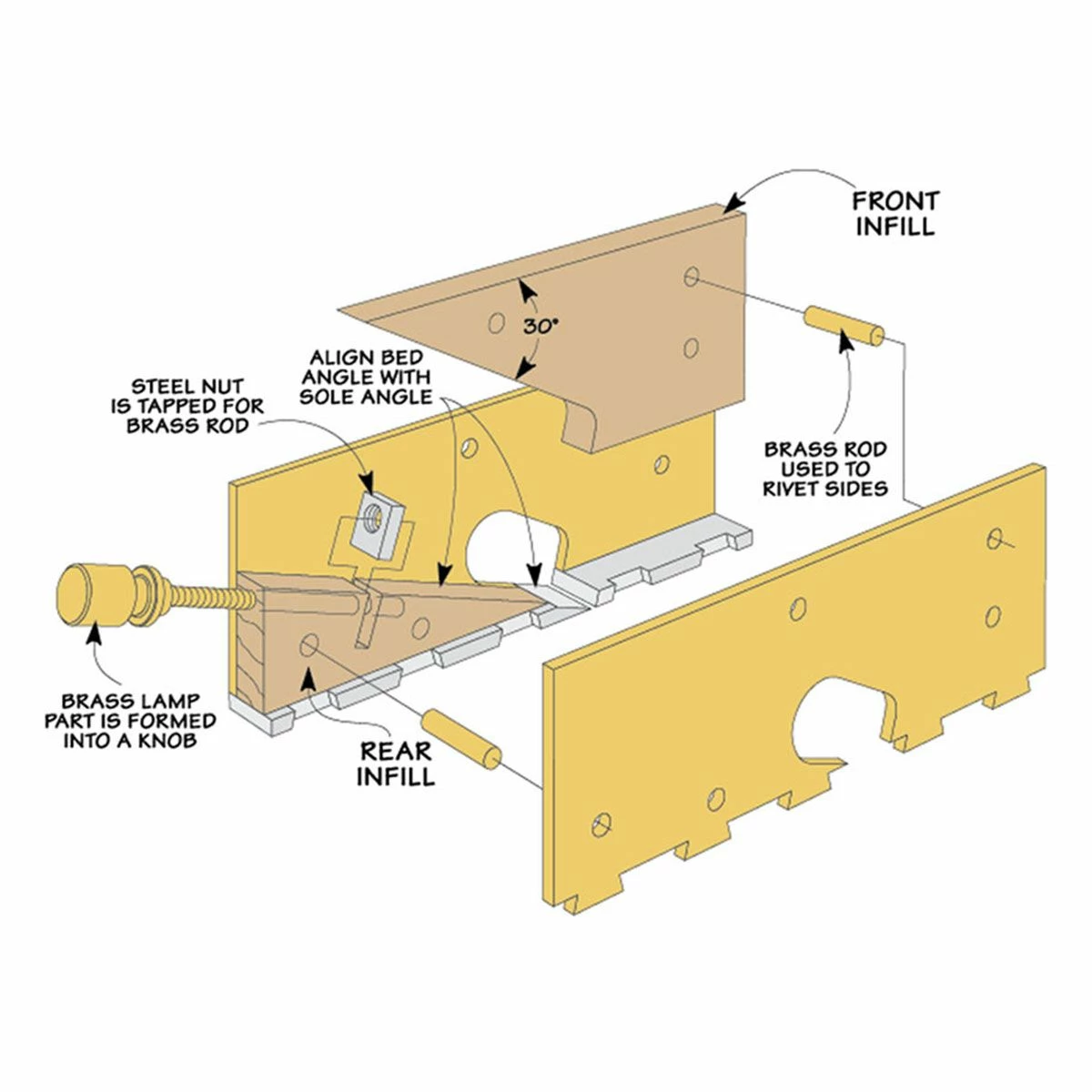 FRONT INFILL

30°

ALIGN BED ANGLE WITH SOLE ANGLE

STEEL NUT IS TAPPED FOR BRASS ROD

BRASS ROD USED TO RIVET SIDES

BRASS LAMP PART IS FORMED INTO A KNOB

REAR INFILL