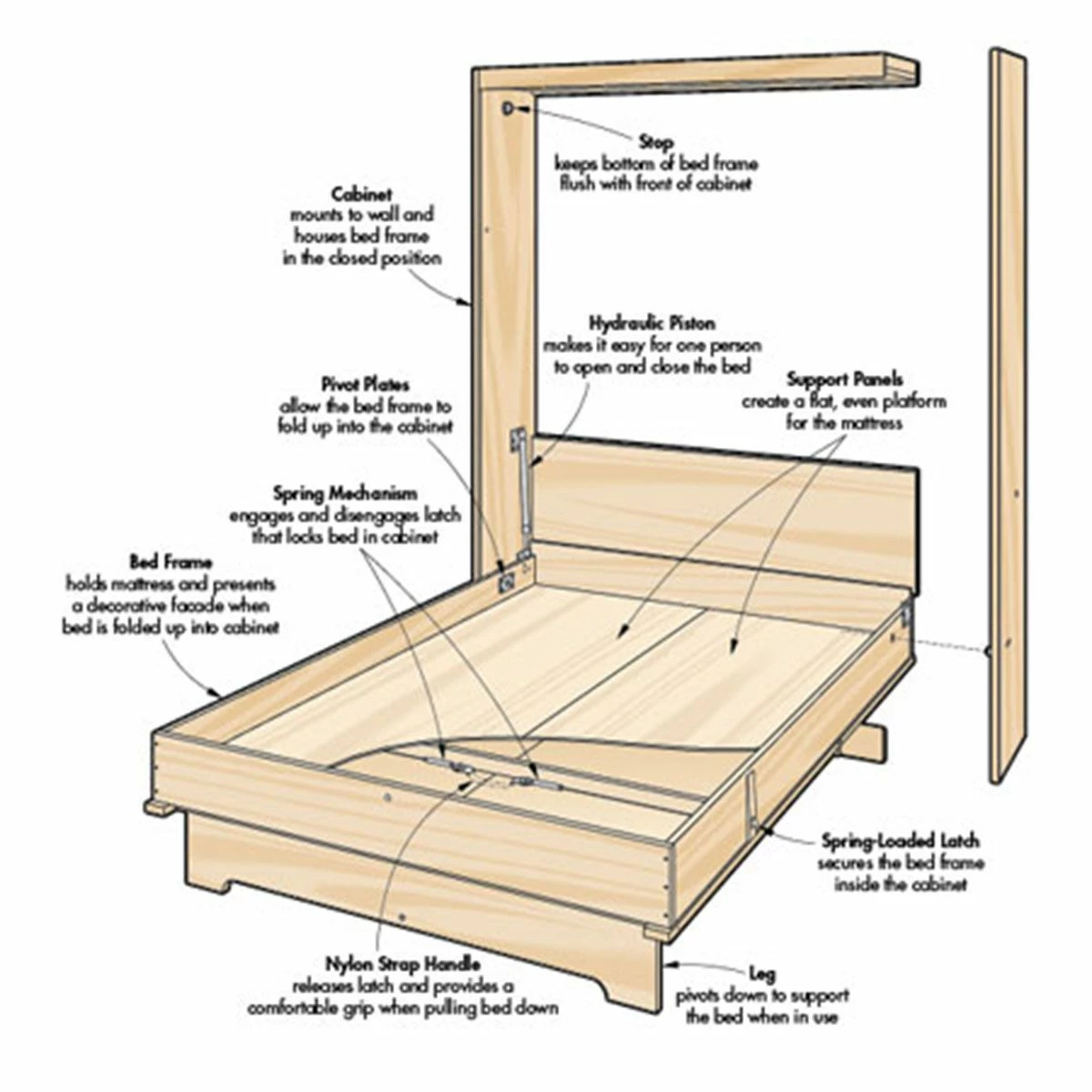 Stop
keeps bottom of bed frame flush with front of cabinet

Cabinet
mounts to wall and houses bed frame in the closed position

Hydraulic Piston
makes it easy for one person to open and close the bed

Pivot Plates
allow the bed frame to fold up into the cabinet

Support Panels
create a flat, even platform for the mattress

Spring Mechanism
engages and disengages latch that locks bed in cabinet

Bed Frame
holds mattress and presents a decorative facade when bed is folded up into cabinet

Spring-Loaded Latch
secures the bed frame inside the cabinet

Nylon Strap Handle
releases latch and provides a comfortable grip when pulling bed down

Leg
pivots down to support the bed when in use