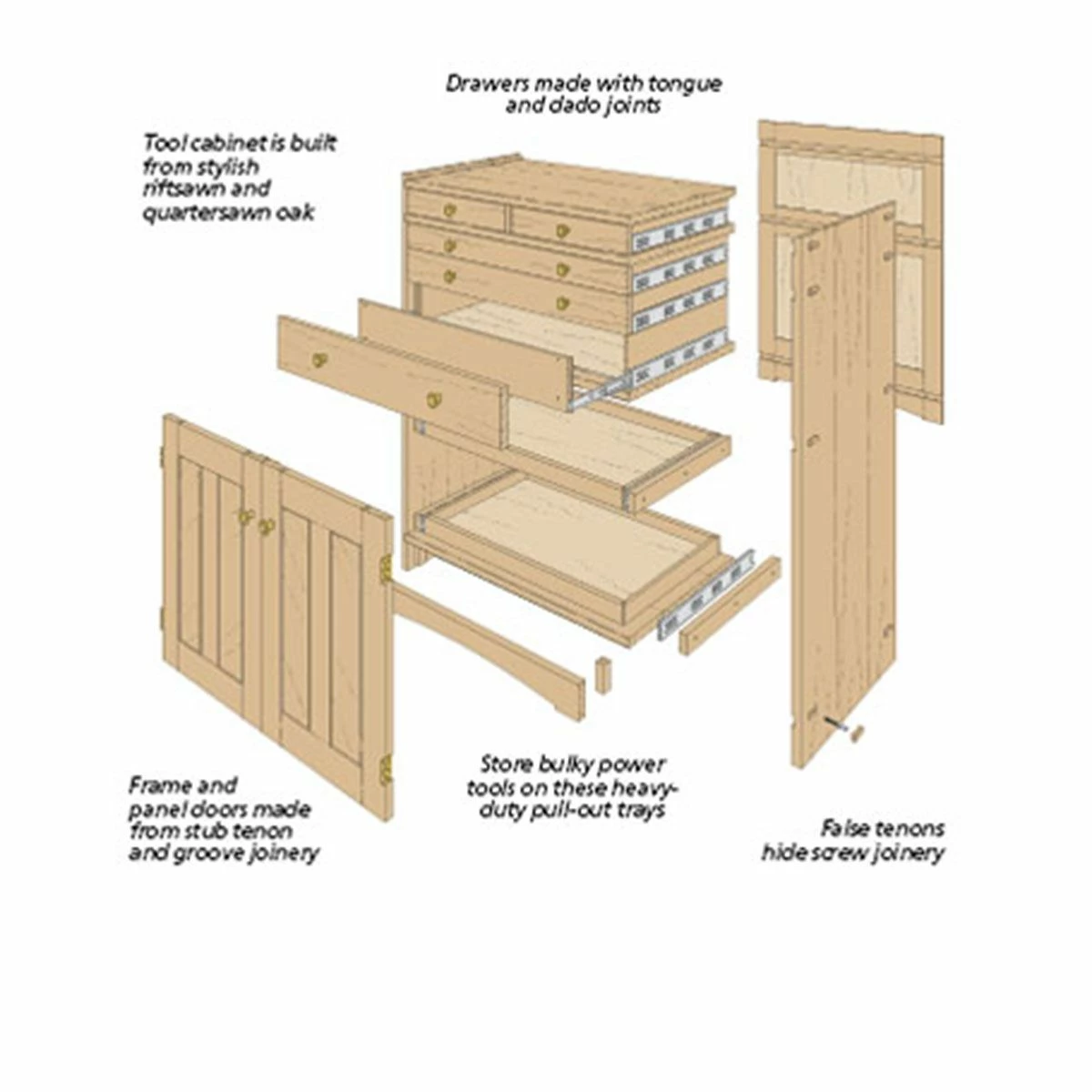 Drawers made with tongue and dado joints

Tool cabinet is built from stylish riftsawn and quartersawn oak

Frame and panel doors made from stub tenon and groove joinery

Store bulky power tools on these heavy-duty pull-out trays

False tenons hide screw joinery