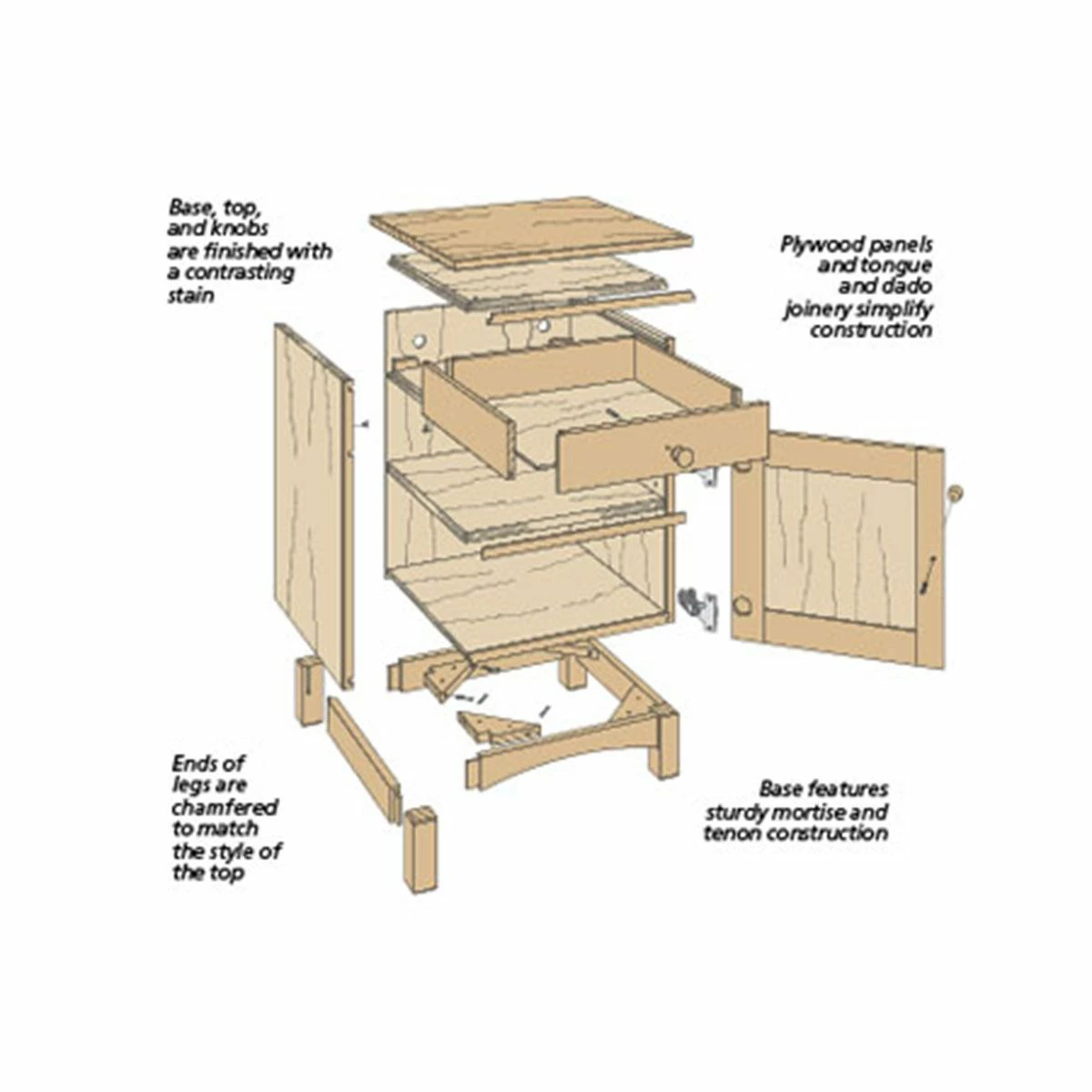 Base, top, and knobs are finished with a contrasting stain

Plywood panels and tongue and dado joinery simplify construction

Ends of legs are chamfered to match the style of the top

Base features sturdy mortise and tenon construction