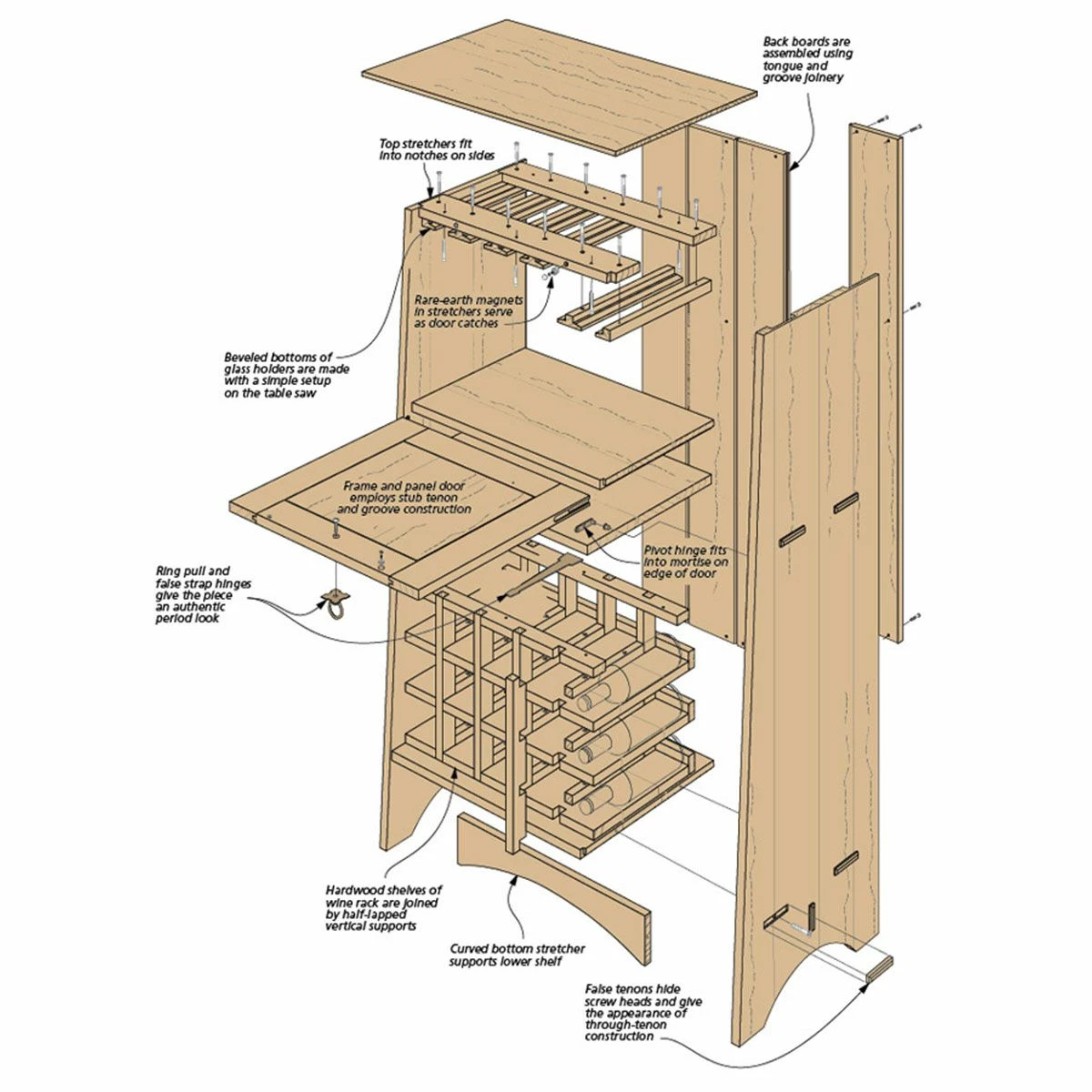 Back boards are assembled using tongue and groove joinery

Top stretchers fit into notches on sides

Rare-earth magnets in stretchers serve as door catches

Beveled bottoms of glass holders are made with a simple setup on the table saw

Frame and panel door employs stub tenon and groove construction

Pivot hinge fits into mortise on edge of door

Ring pull and false strap hinges give the piece an authentic period look

Hardwood shelves of wine rack are joined by half-lapped vertical supports

Curved bottom stretcher supports lower shelf

False tenons hide screw heads and give the appearance of through-tenon construction