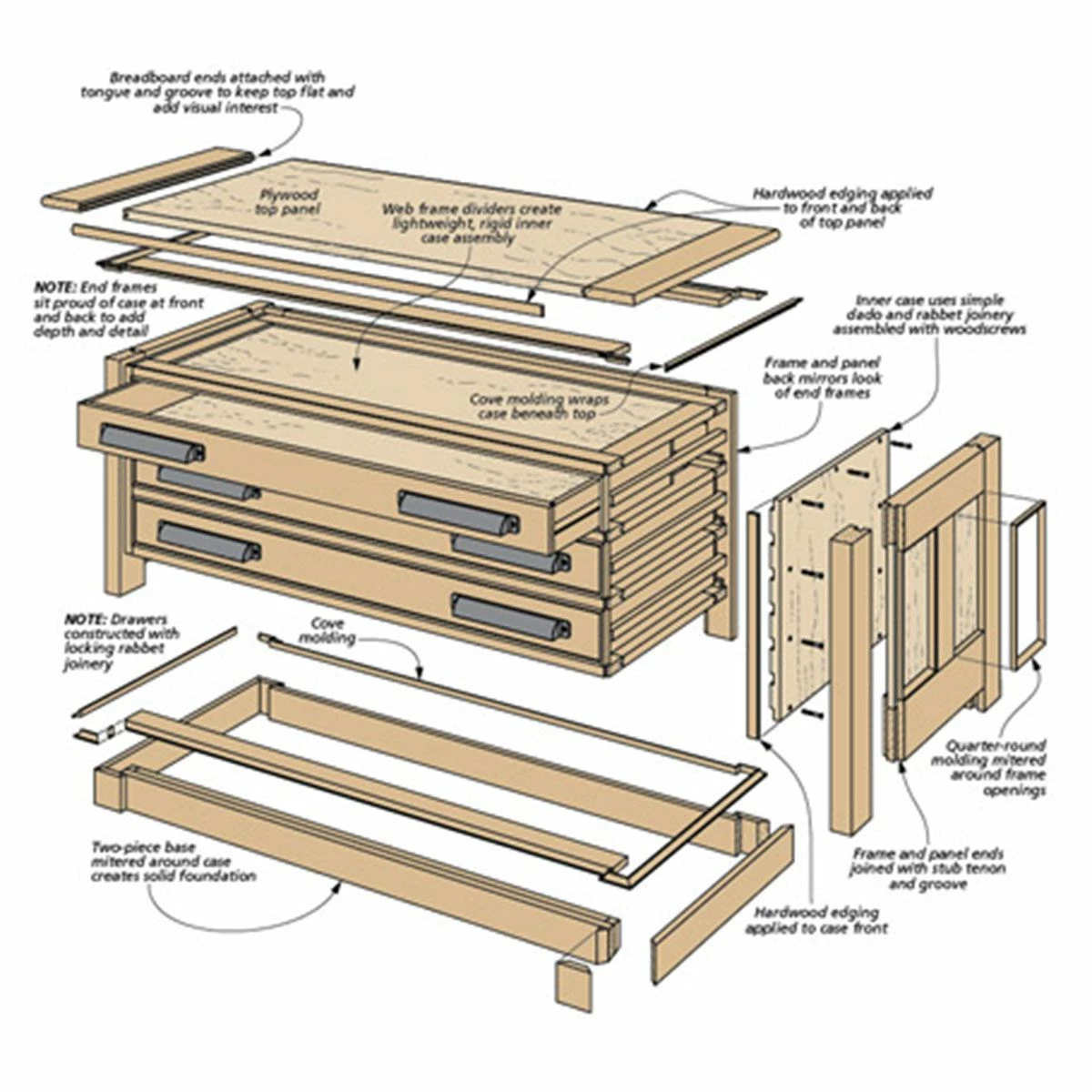 Breadboard ends attached with tongue and groove to keep top flat and add visual interest

Plywood top panel

Web frame dividers create lightweight, rigid inner case assembly

Hardwood edging applied to front and back of top panel

NOTE: End frames sit proud of case at front and back to add depth and detail

Inner case uses simple dado and rabbet joinery assembled with woodscrews

Frame and panel back mirrors look of end frames

Cove molding wraps case beneath top

NOTE: Drawers constructed with locking rabbet joinery

Cove molding

Quarter-round molding mitered around frame openings

Two-piece base mitered around case creates solid foundation

Frame and panel ends joined with stub tenon and groove

Hardwood edging applied to case front