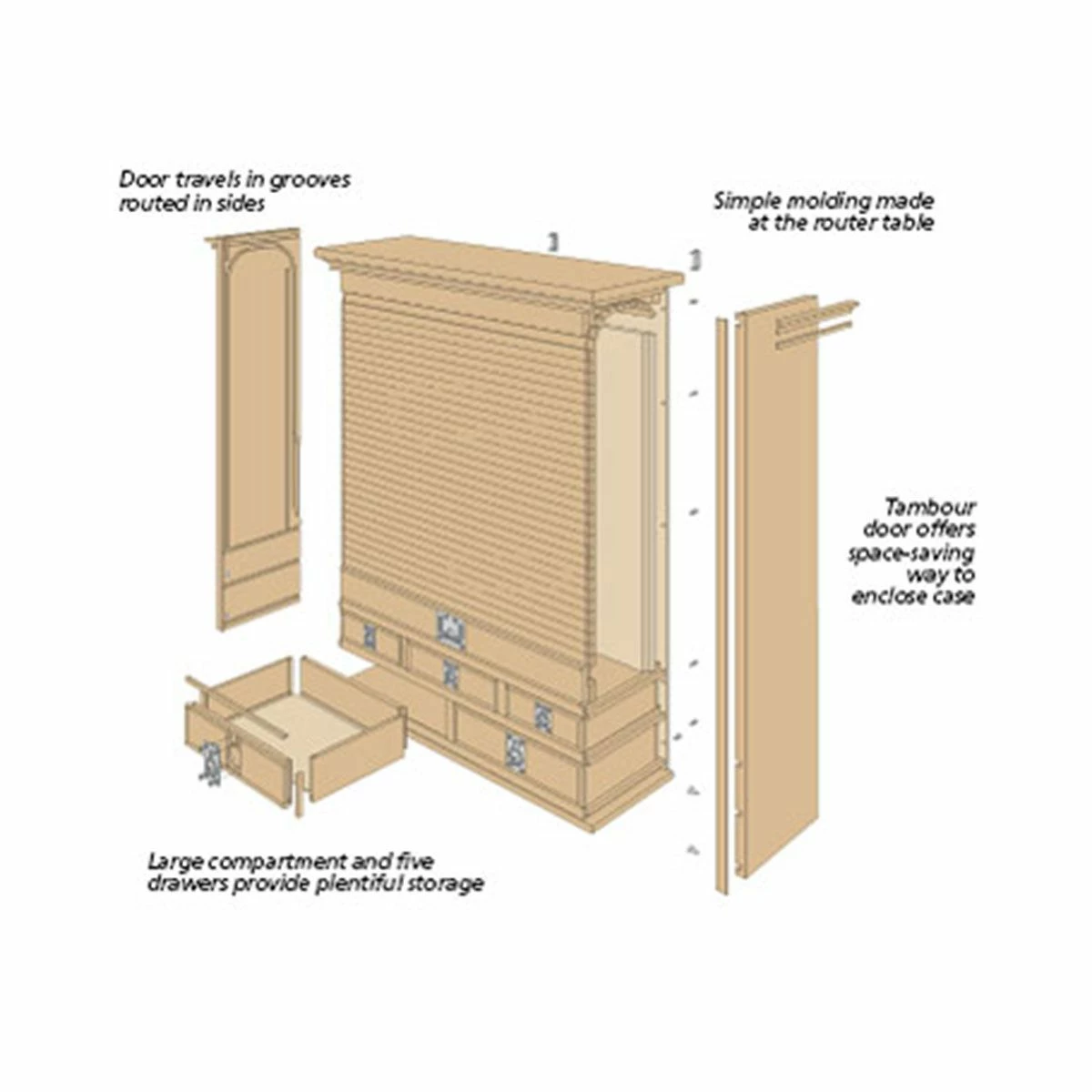 Door travels in grooves routed in sides

Simple molding made at the router table

Tambour door offers space-saving way to enclose case

Large compartment and five drawers provide plentiful storage