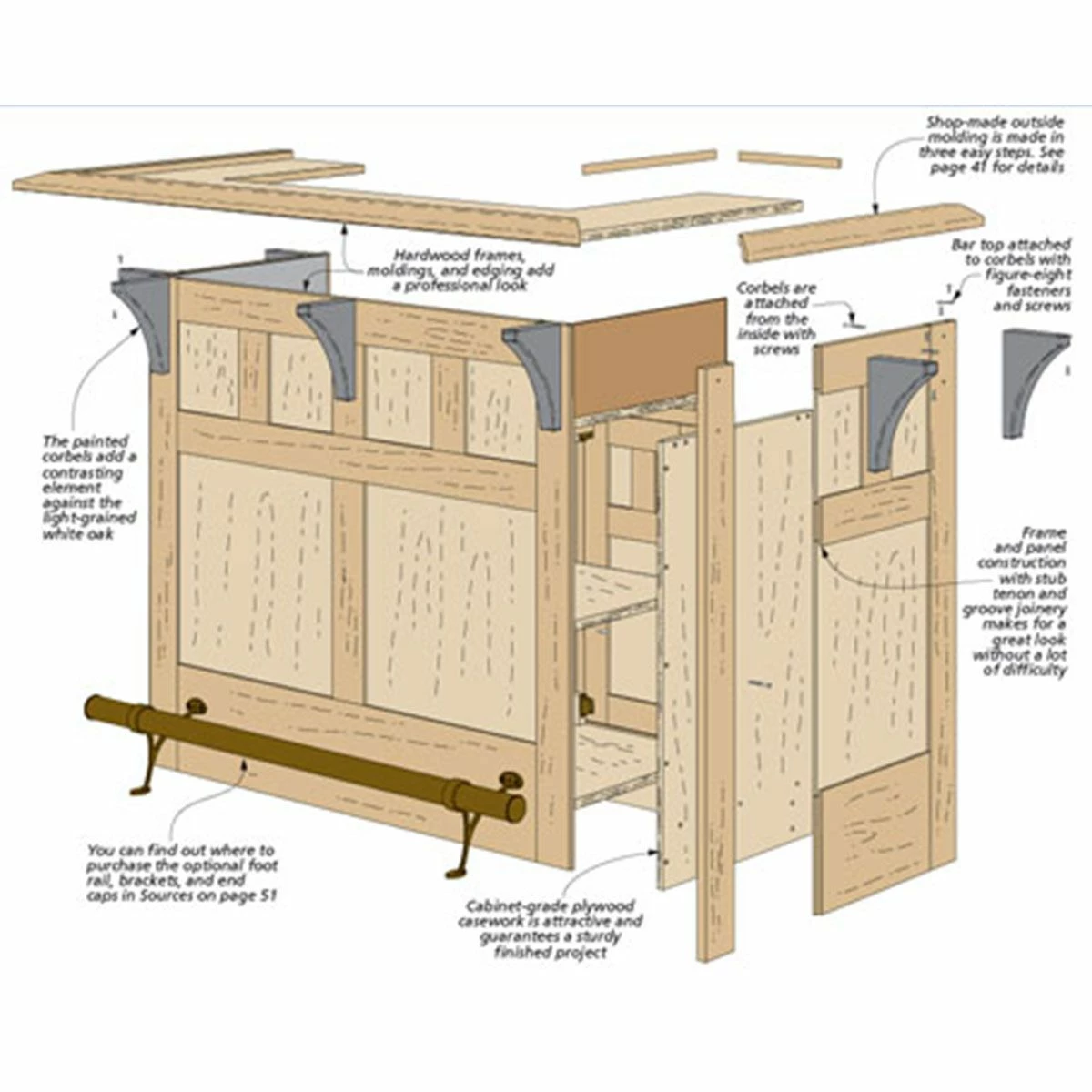 Shop-made outside molding is made in three easy steps. See page 41 for details

Hardwood frames, moldings, and edging add a professional look

Bar top attached to corbels with figure-eight fasteners and screws

Corbels are attached from the inside with screws

The painted corbels add a contrasting element against the light-grained white oak

Frame and panel construction with stub tenon and groove joinery makes for a great look without a lot of difficulty

You can find out where to purchase the optional foot rail, brackets, and end caps in Sources on page 51

Cabinet-grade plywood casework is attractive and guarantees a sturdy finished project