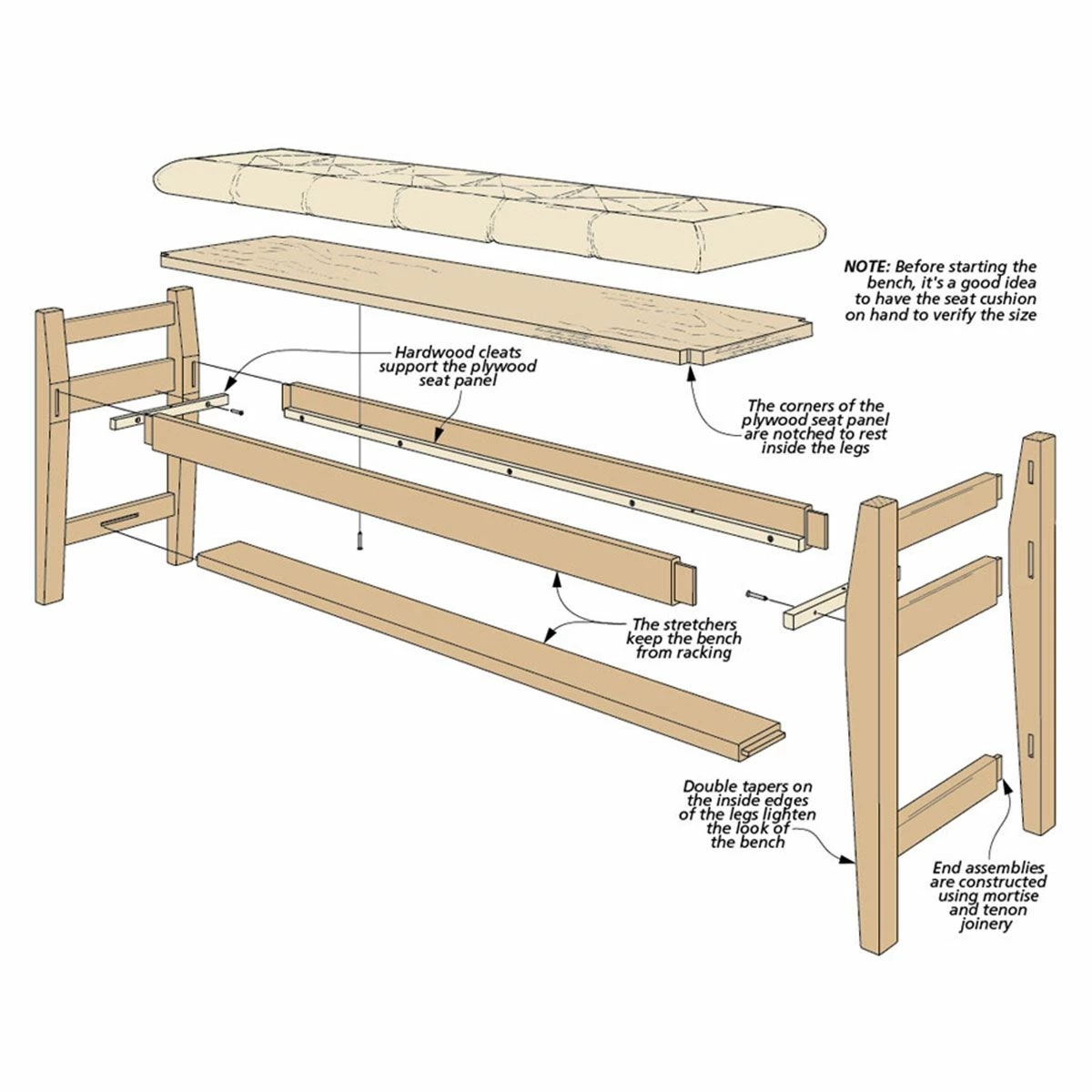 NOTE: Before starting the bench, it's a good idea to have the seat cushion on hand to verify the size

Hardwood cleats support the plywood seat panel

The corners of the plywood seat panel are notched to rest inside the legs

The stretchers keep the bench from racking

Double tapers on the inside edges of the legs lighten the look of the bench

End assemblies are constructed using mortise and tenon joinery