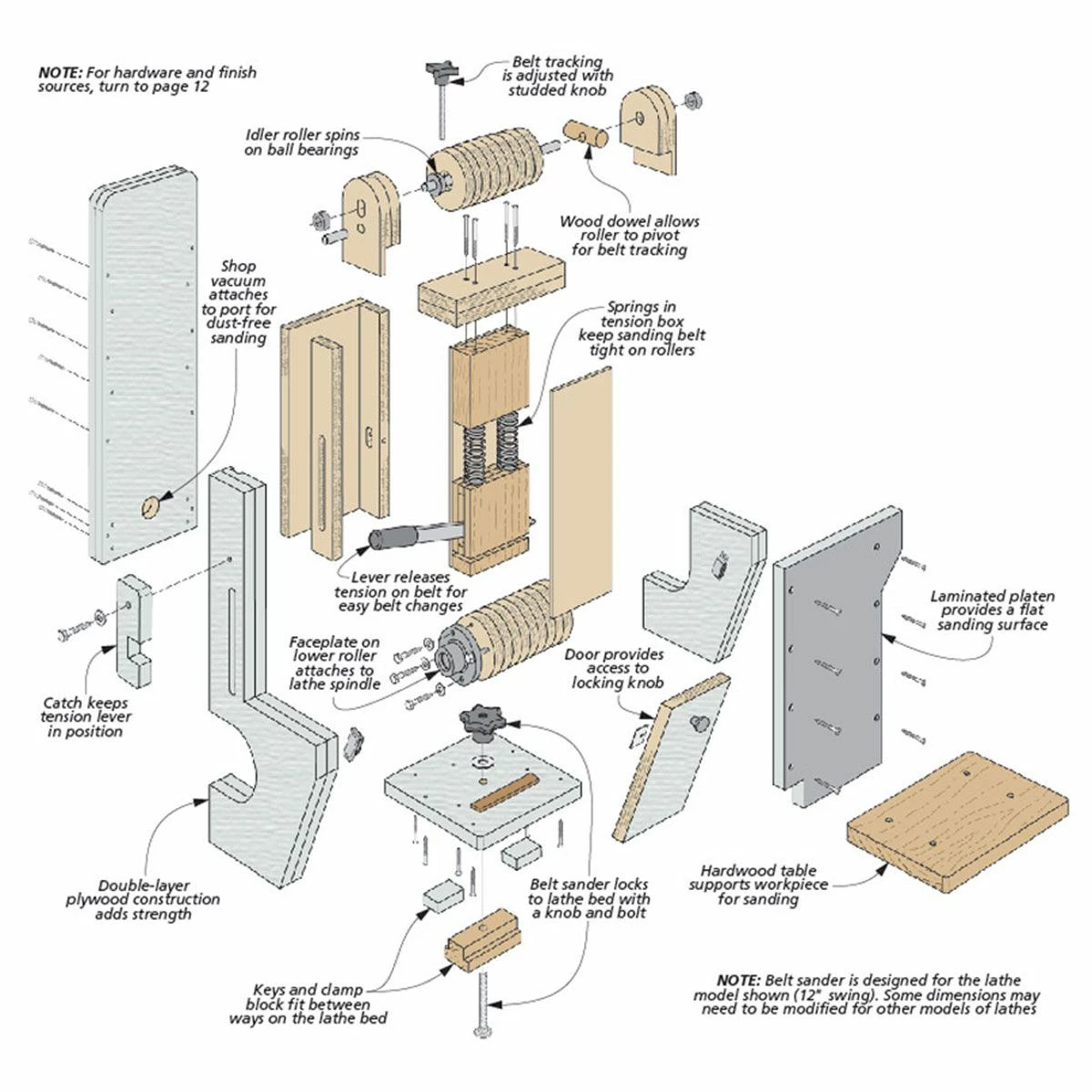 NOTE: For hardware and finish sources, turn to page 12

Belt tracking is adjusted with studded knob

Idler roller spins on ball bearings

Wood dowel allows roller to pivot for belt tracking

Shop vacuum attaches to port for dust-free sanding

Springs in tension box keep sanding belt tight on rollers

Lever releases tension on belt for easy belt changes

Laminated platen provides a flat sanding surface

Faceplate on lower roller attaches to lathe spindle

Door provides access to locking knob

Catch keeps tension lever in position

Double-layer plywood construction adds strength

Belt sander locks to lathe bed with a knob and bolt

Hardwood table supports workpiece for sanding

Keys and clamp block fit between ways on the lathe bed

NOTE: Belt sander is designed for the lathe model shown (12" swing). Some dimensions may need to be modified for other models of lathes