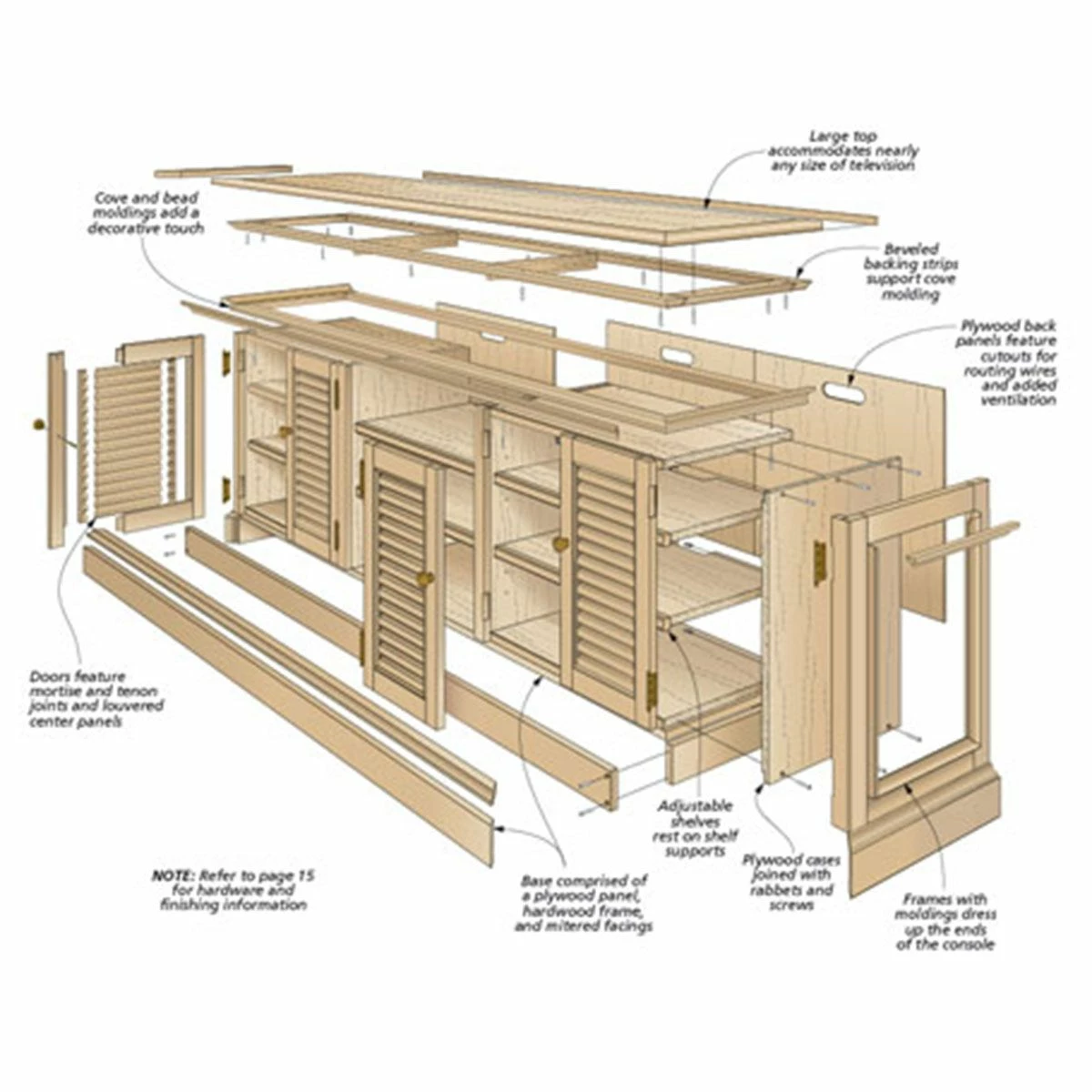 Large top accommodates nearly any size of television

Cove and bead moldings add a decorative touch

Beveled backing strips support cove molding

Plywood back panels feature cutouts for routing wires and added ventilation

Doors feature mortise and tenon joints and louvered center panels

Adjustable shelves rest on shelf supports

Plywood cases joined with rabbets and screws

NOTE: Refer to page 15 for hardware and finishing information

Base comprised of a plywood panel, hardwood frame, and mitered facings

Frames with moldings dress up the ends of the console