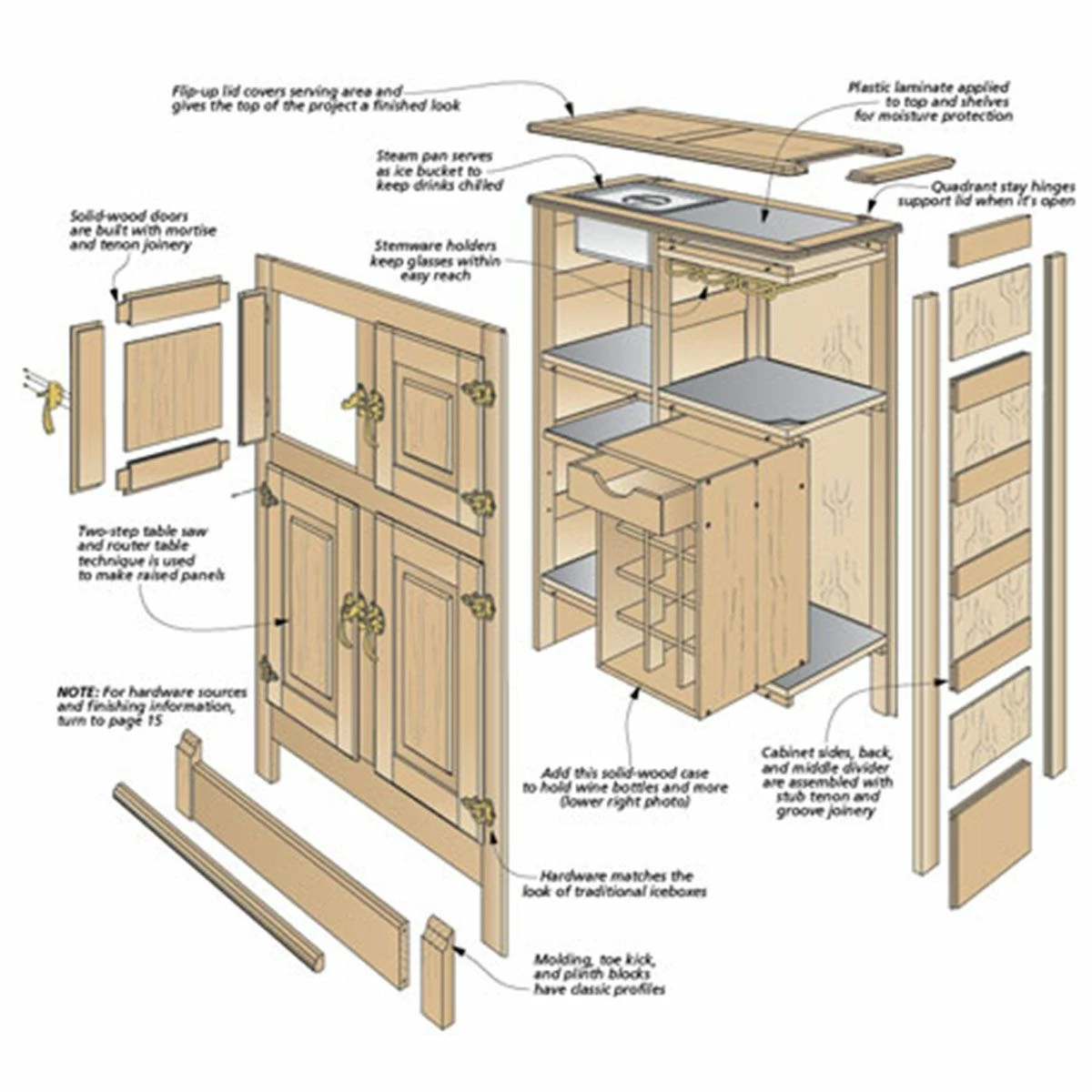 Flip-up lid covers serving area and gives the top of the project a finished look

Plastic laminate applied to top and shelves for moisture protection

Steam pan serves as ice bucket to keep drinks chilled

Quadrant stay hinges support lid when it's open

Solid-wood doors are built with mortise and tenon joinery

Stemware holders keep glasses within easy reach

Two-step table saw and router table technique is used to make raised panels

NOTE: For hardware sources and finishing information, turn to page 15

Add this solid-wood case to hold wine bottles and more (lower right photo)

Cabinet sides, back, and middle divider are assembled with stub tenon and groove joinery

Hardware matches the look of traditional iceboxes

Molding, toe kick, and plinth blocks have classic profiles