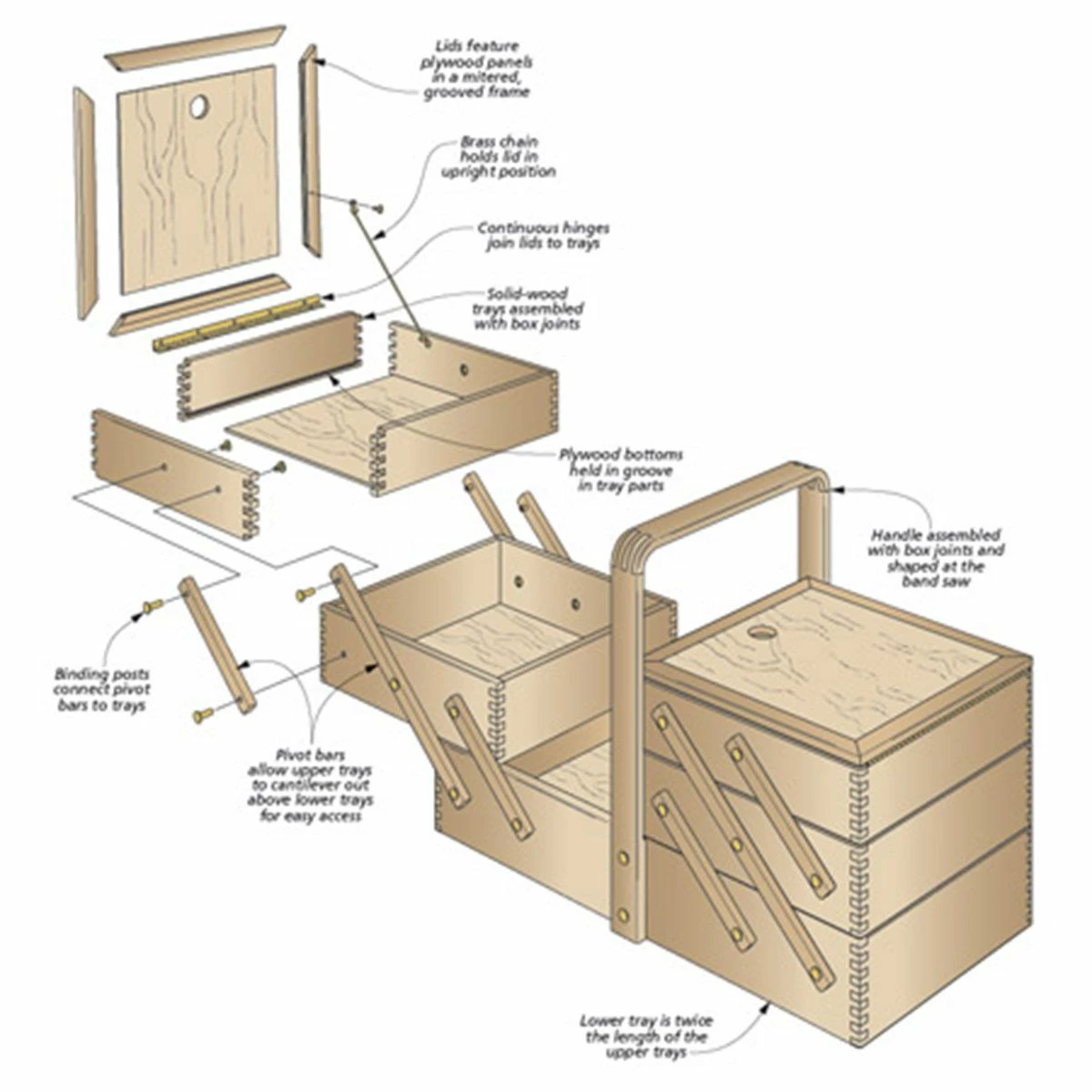 Lids feature plywood panels in a mitered, grooved frame

Brass chain holds lid in upright position

Continuous hinges join lids to trays

Solid-wood trays assembled with box joints

Plywood bottoms held in groove in tray parts

Handle assembled with box joints and shaped at the band saw

Binding posts connect pivot bars to trays

Pivot bars allow upper trays to cantilever out above lower trays for easy access

Lower tray is twice the length of the upper trays