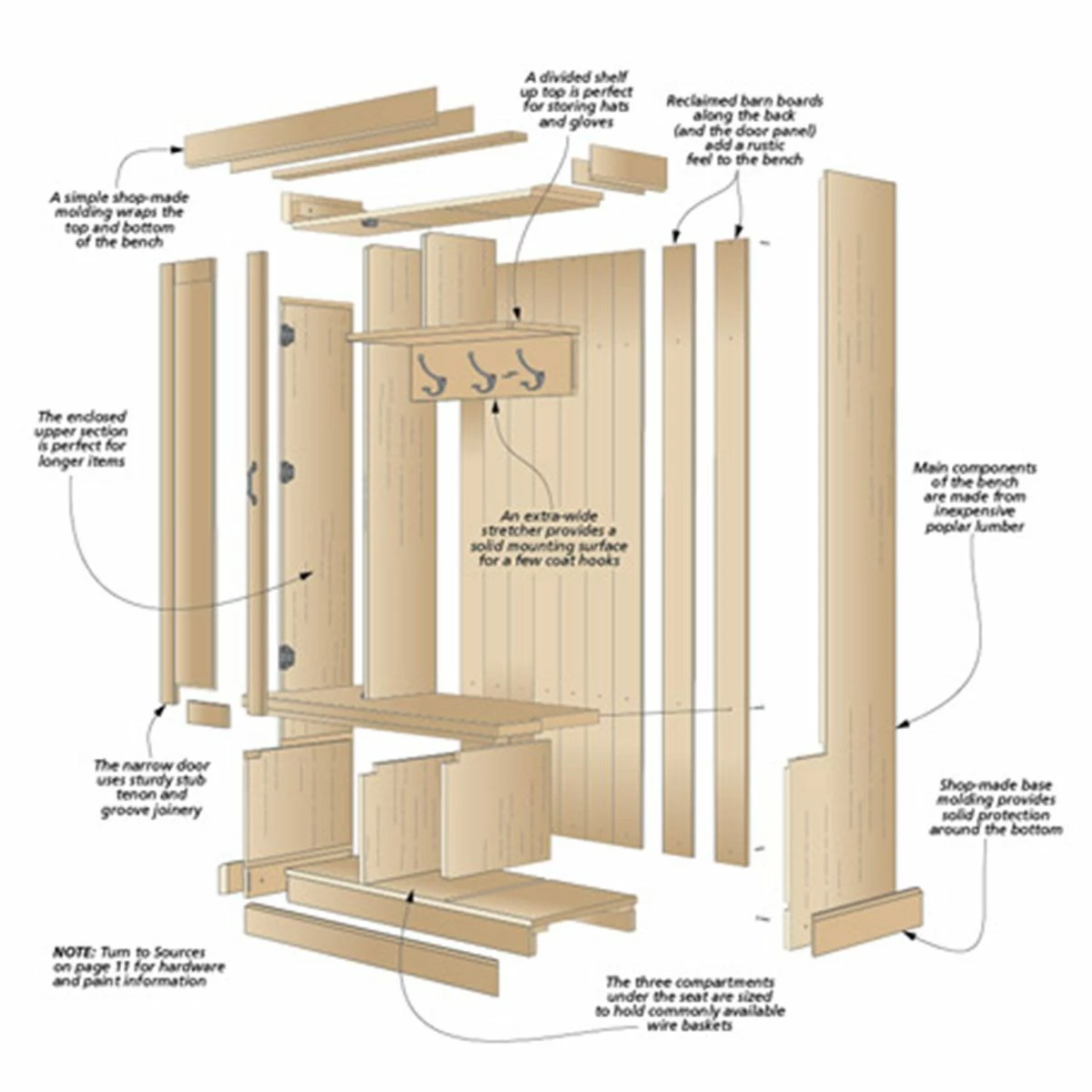 A divided shelf up top is perfect for storing hats and gloves

Reclaimed barn boards along the back (and the door panel) add a rustic feel to the bench

A simple shop-made molding wraps the top and bottom of the bench

The enclosed upper section is perfect for longer items

An extra-wide stretcher provides a solid mounting surface for a few coat hooks

Main components of the bench are made from inexpensive poplar lumber

The narrow door uses sturdy stub tenon and groove joinery

Shop-made base molding provides solid protection around the bottom

NOTE: Turn to Sources on page 11 for hardware and paint information

The three compartments under the seat are sized to hold commonly available wire baskets