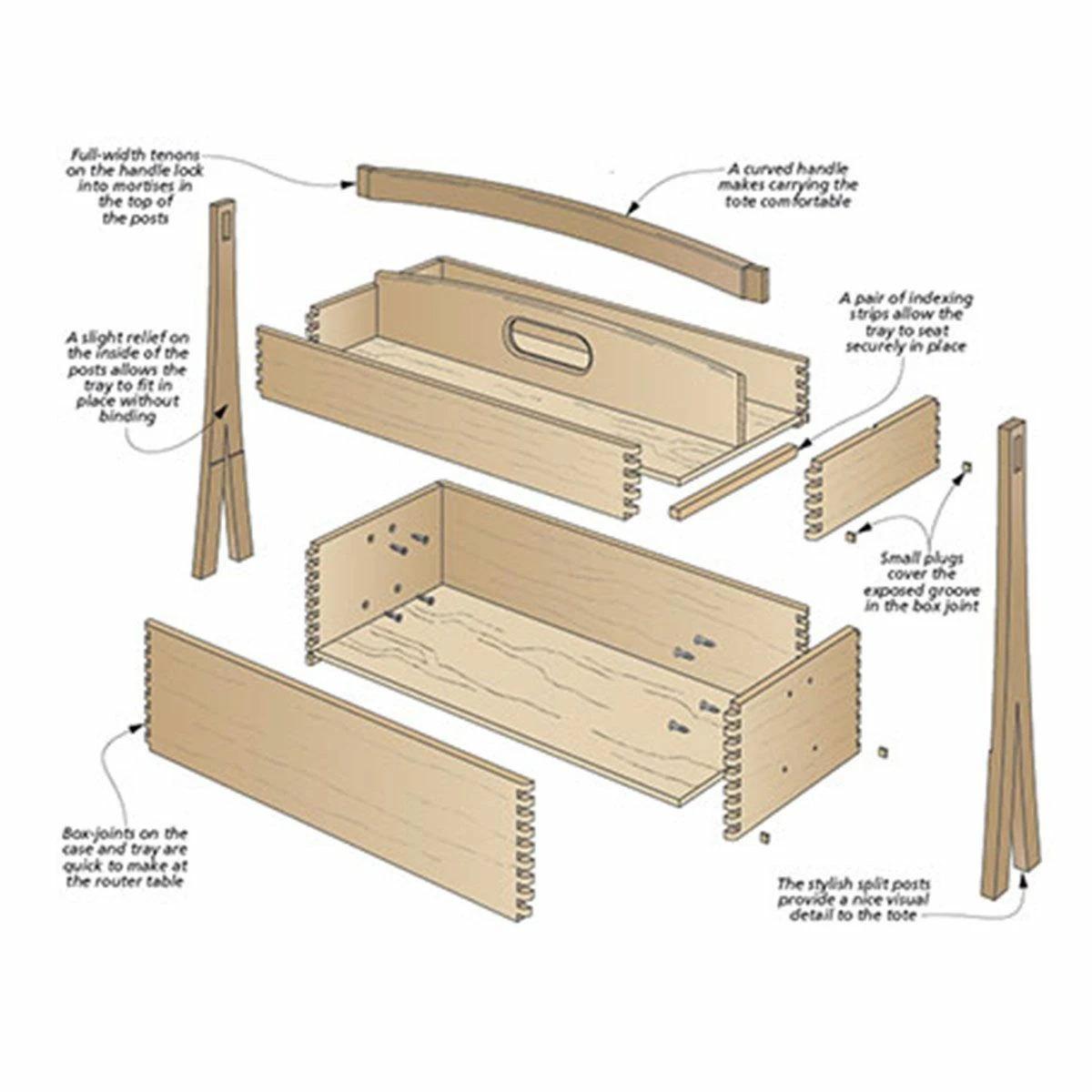 Full-width tenons on the handle lock into mortises in the top of the posts

A curved handle makes carrying the tote comfortable

A slight relief on the inside of the posts allows the tray to fit in place without binding

A pair of indexing strips allow the tray to seat securely in place

Small plugs cover the exposed groove in the box joint

Box-joints on the case and tray are quick to make at the router table

The stylish split posts provide a nice visual detail to the tote