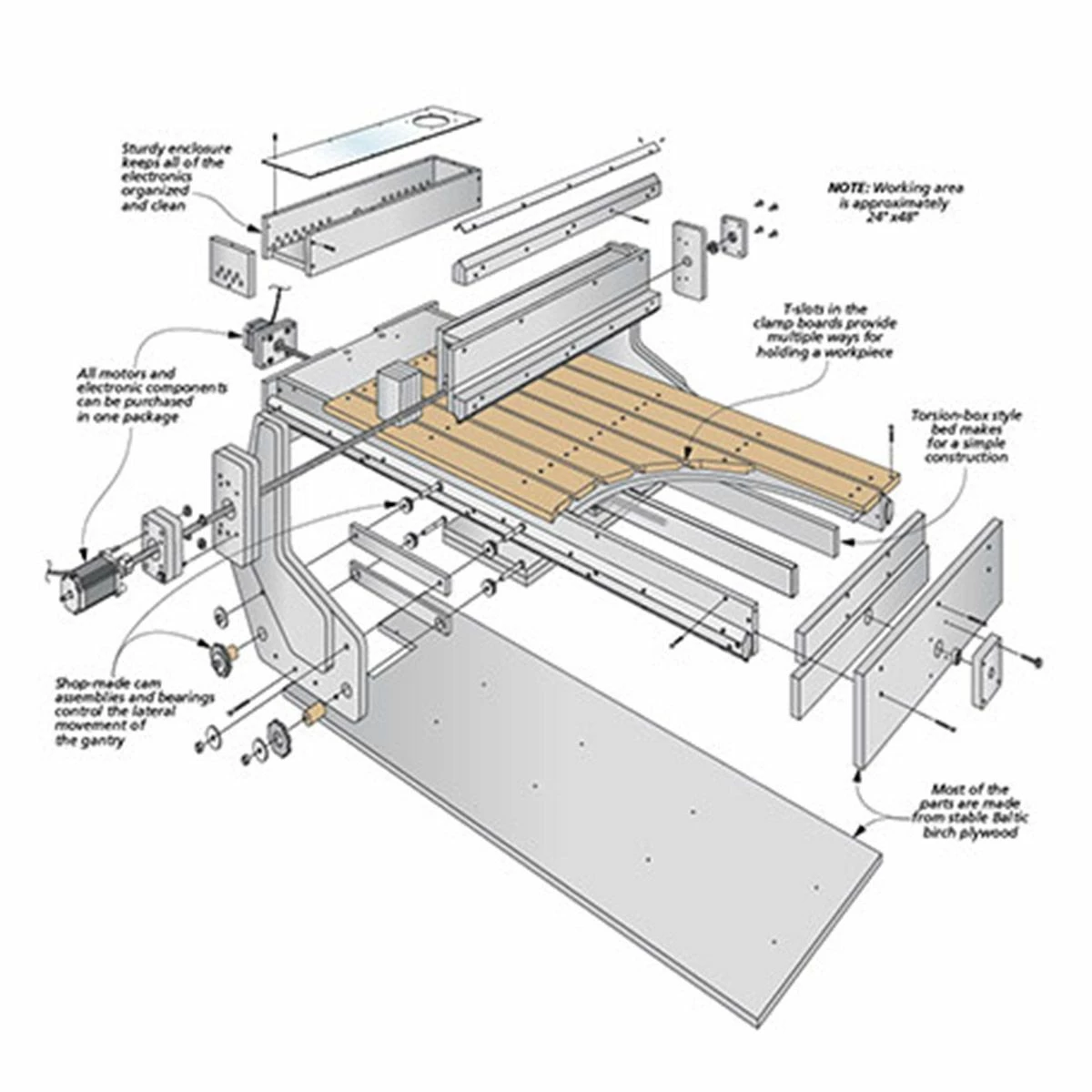 Sturdy enclosure keeps all of the electronics organized and clean

NOTE: Working area is approximately 24" x48"

T-slots in the clamp boards provide multiple ways for holding a workpiece

All motors and electronic components can be purchased in one package

Torsion-box style bed makes for a simple construction

Shop-made cam assemblies and bearings control the lateral movement of the gantry

Most of the parts are made from stable Baltic birch plywood